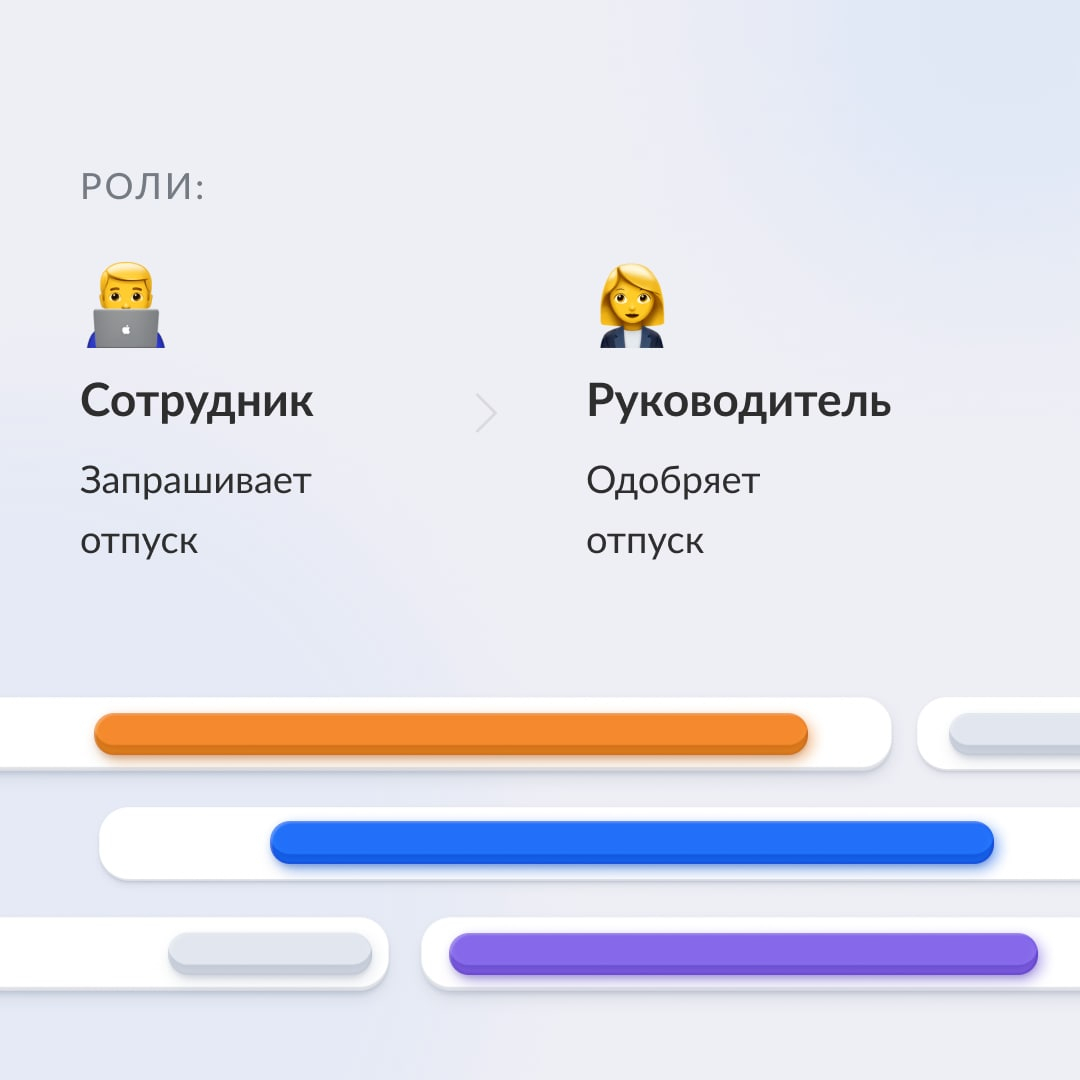 РОЛИ:

Сотрудник

Запрашивает отпуск

Руководитель

Одобряет отпуск